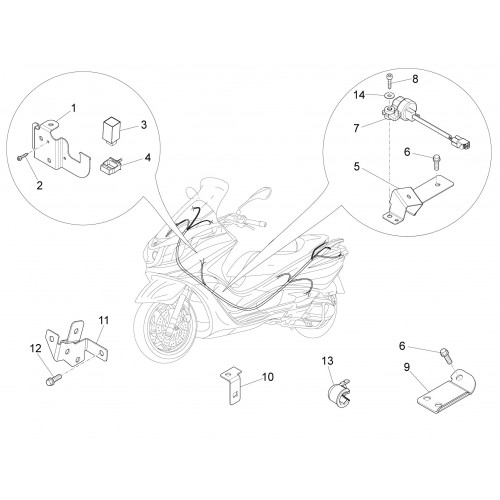 1
3
4
2
8
14
7
6
5
11
12
10
13
6
9